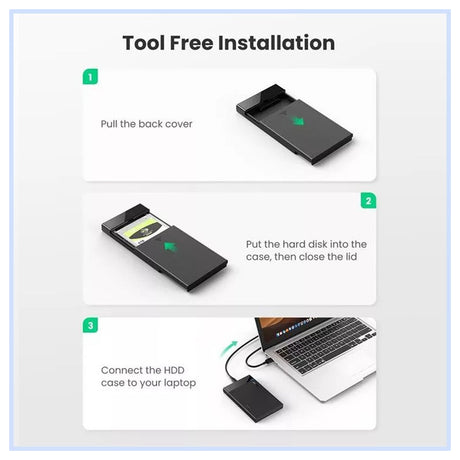 Tool Free Installation

1

Pull the back cover

2

Put the hard disk into the case, then close the lid

3

Connect the HDD case to your laptop