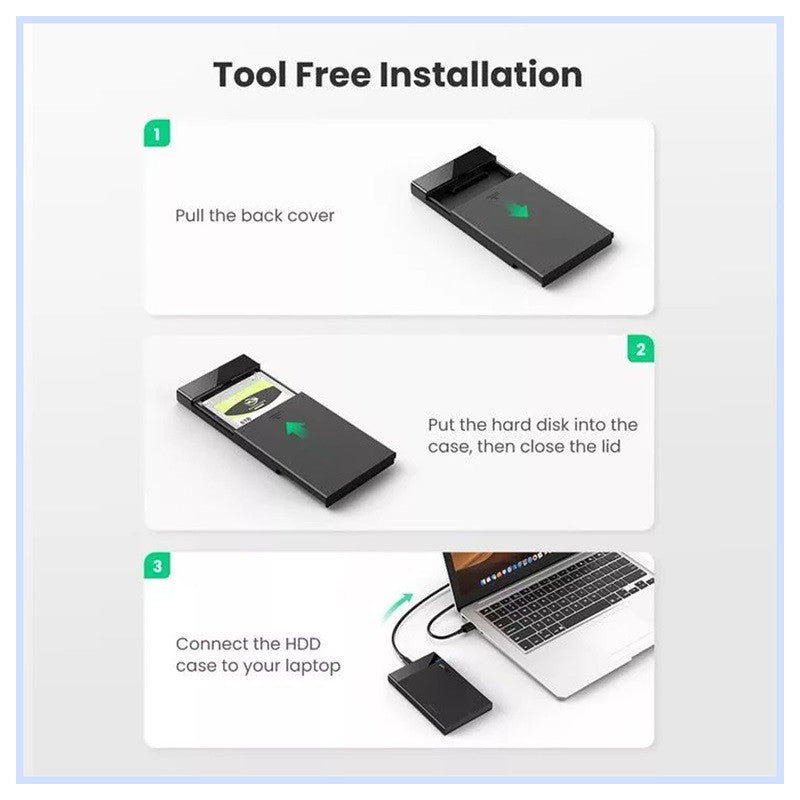 Tool Free Installation

1

Pull the back cover

2

Put the hard disk into the case, then close the lid

3

Connect the HDD case to your laptop