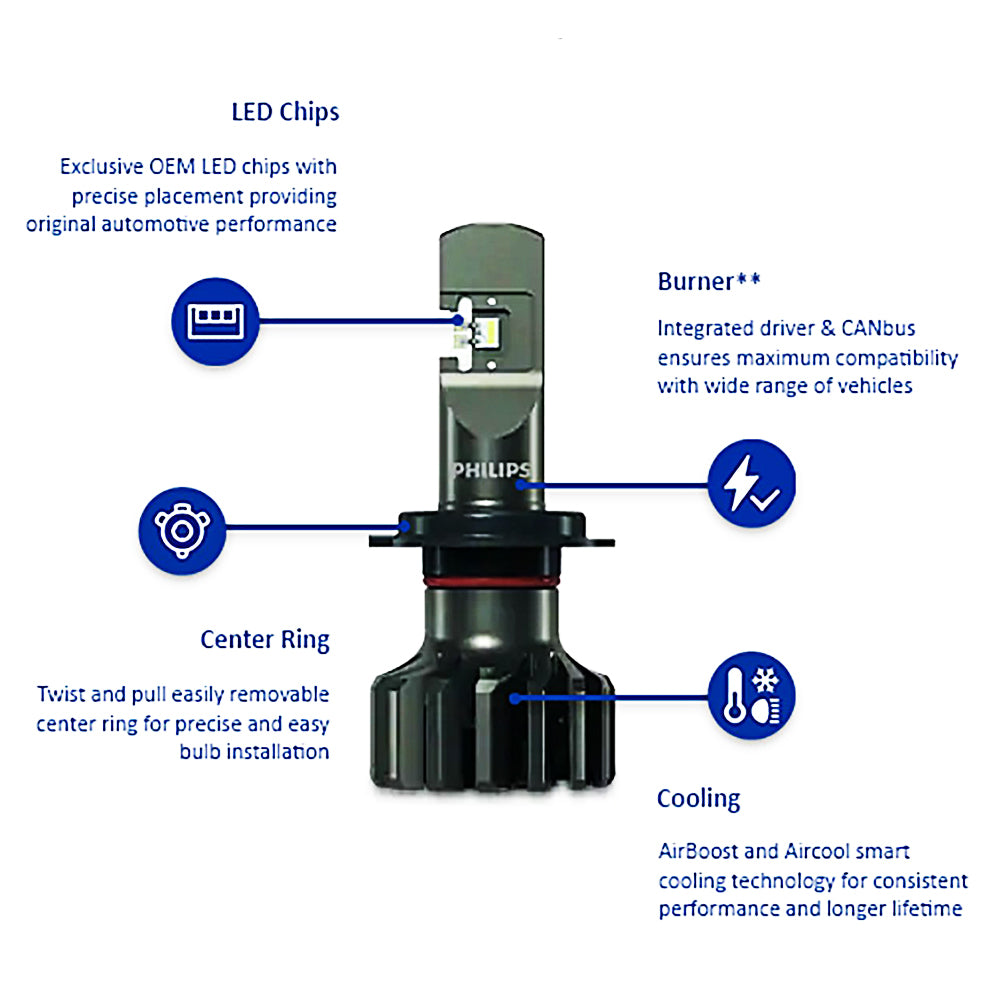 LED Chips

Exclusive OEM LED chips with precise placement providing original automotive performance

Burner**

Integrated driver & CANbus ensures maximum compatibility with wide range of vehicles

PHILIPS

Center Ring

Twist and pull easily removable center ring for precise and easy bulb installation

Cooling

AirBoost and Aircool smart cooling technology for consistent performance and longer lifetime